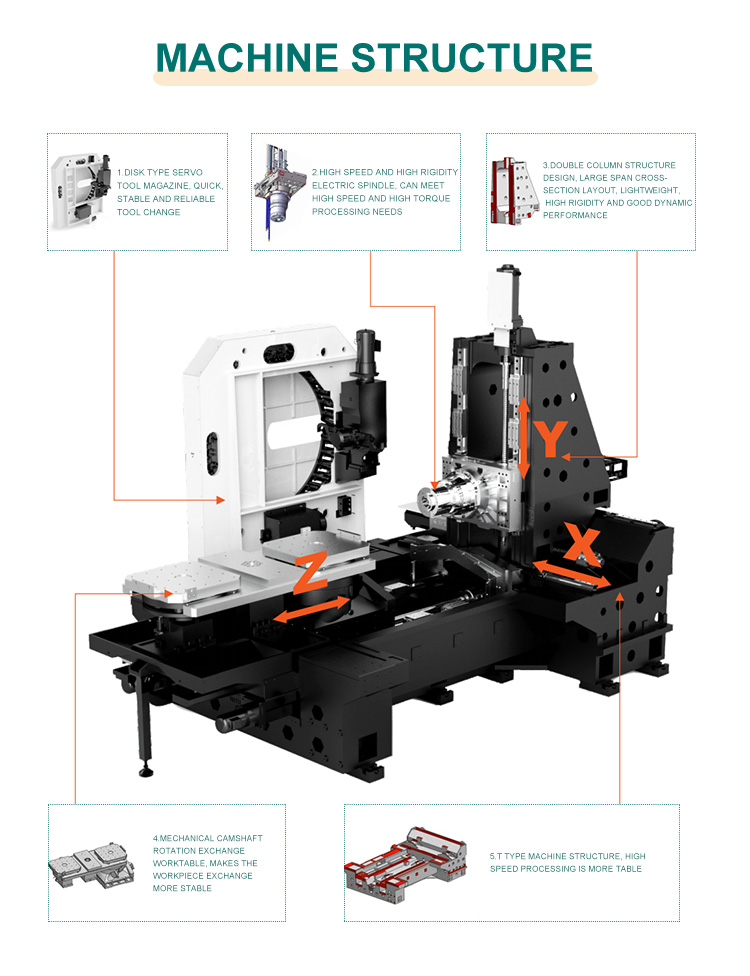 MACHINE STRUCTURE

1.DISK TYPE SERVO TOOL MAGAZINE, QUICK, STABLE AND RELIABLE TOOL CHANGE

2.HIGH SPEED AND HIGH RIGIDITY ELECTRIC SPINDLE, CAN MEET HIGH SPEED AND HIGH TORQUE PROCESSING NEEDS

3.DOUBLE COLUMN STRUCTURE DESIGN, LARGE SPAN CROSS-SECTION LAYOUT, LIGHTWEIGHT, HIGH RIGIDITY AND GOOD DYNAMIC PERFORMANCE

Y

X

Z

4.MECHANICAL CAMSHAFT ROTATION EXCHANGE WORKTABLE, MAKES THE WORKPIECE EXCHANGE MORE STABLE

5.T TYPE MACHINE STRUCTURE, HIGH SPEED PROCESSING IS MORE TABLE