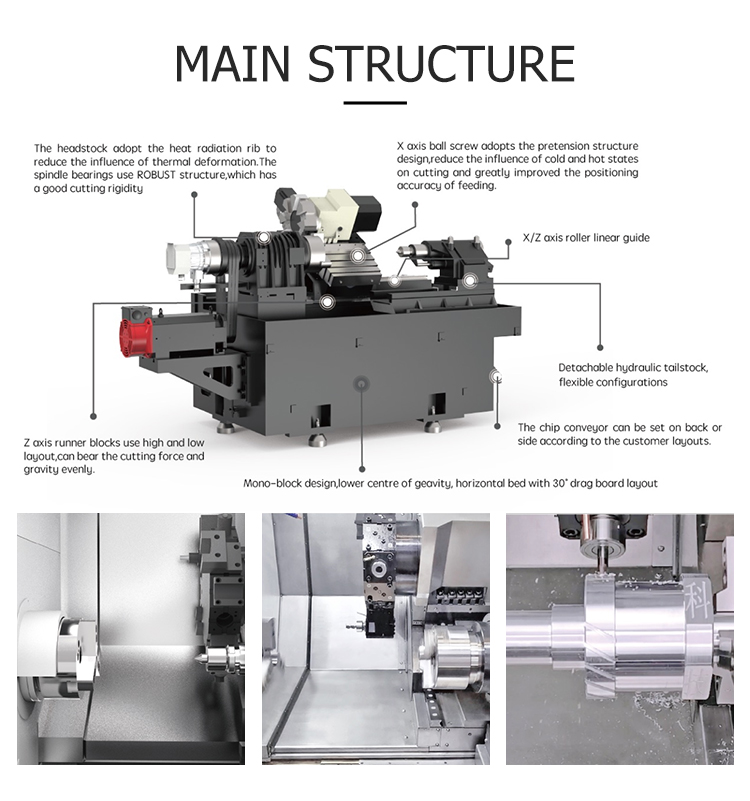 MAIN STRUCTURE

The headstock adopt the heat radiation rib to reduce the influence of thermal deformation.The spindle bearings use ROBUST structure,which has a good cutting rigidity

X axis ball screw adopts the pretension structure design,reduce the influence of cold and hot states on cutting and greatly improved the positioning accuracy of feeding.

X/Z axis roller linear guide

Detachable hydraulic tailstock, flexible configurations

The chip conveyor can be set on back or side according to the customer layouts.

Z axis runner blocks use high and low layout,can bear the cutting force and gravity evenly.

Mono-block design,lower centre of geavity, horizontal bed with 30° drag board layout

科