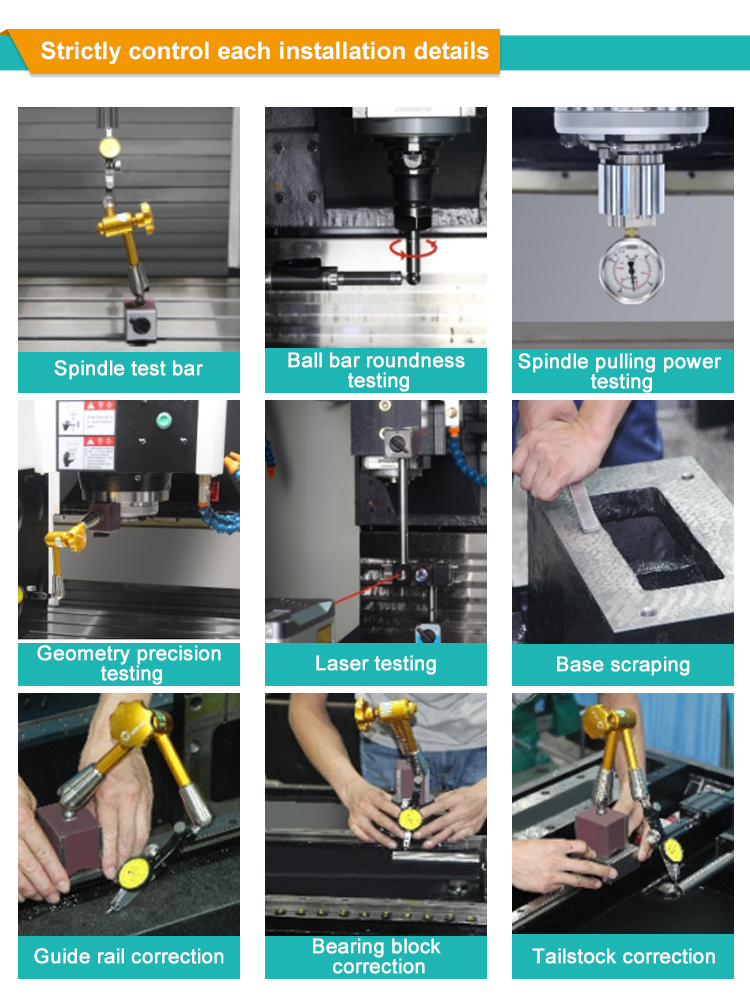 Strictly control each installation details

Spindle test bar

Ball bar roundness testing

Spindle pulling power testing

Geometry precision testing

Laser testing

Base scraping

Guide rail correction

Bearing block correction

Tailstock correction