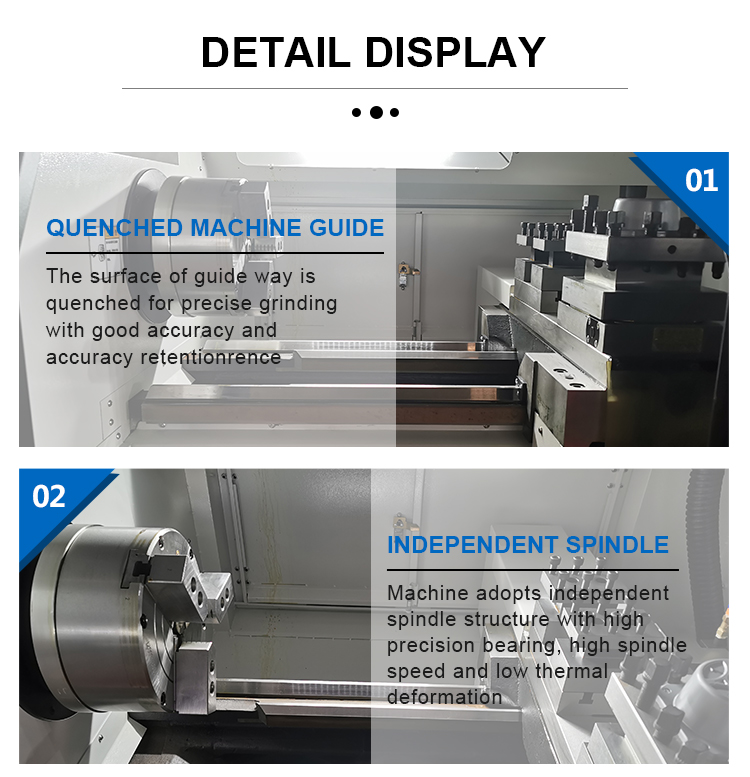 DETAIL DISPLAY

01

QUENCHED MACHINE GUIDE

The surface of guide way is quenched for precise grinding with good accuracy and accuracy retentionrence

02

INDEPENDENT SPINDLE

Machine adopts independent spindle structure with high precision bearing, high spindle speed and low thermal deformation